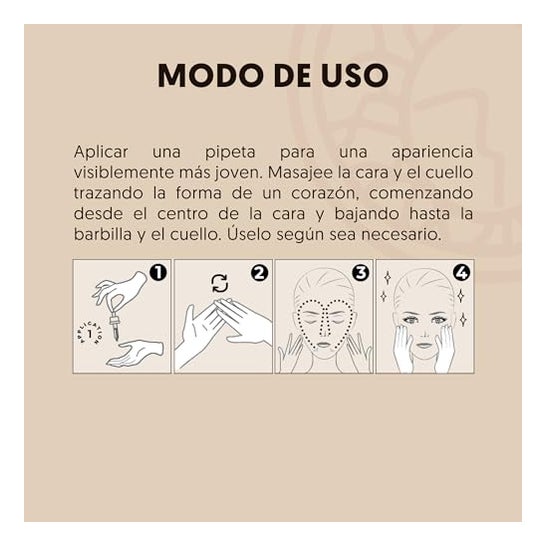 MODO DE USO

Aplicar una pipeta para una apariencia visiblemente más joven. Masajee la cara y el cuello trazando la forma de un corazón, comenzando desde el centro de la cara y bajando hasta la barbilla y el cuello. Úselo según sea necesario.

1
APPLICATION
1

2

3

4