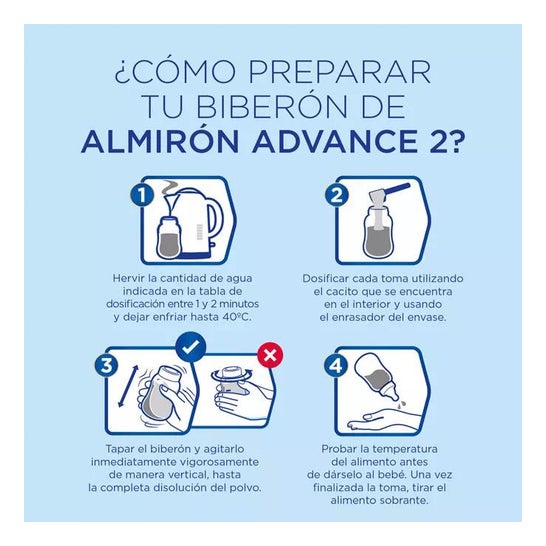 ¿CÓMO PREPARAR TU BIBERÓN DE ALMIRÓN ADVANCE 2?

1

Hervir la cantidad de agua indicada en la tabla de dosificación entre 1 y 2 minutos y dejar enfriar hasta 40ºC.

2

Dosificar cada toma utilizando el cacito que se encuentra en el interior y usando el enrasador del envase.

3

Tapar el biberón y agitarlo inmediatamente vigorosamente de manera vertical, hasta la completa disolución del polvo.

4

Probar la temperatura del alimento antes de dárselo al bebé. Una vez finalizada la toma, tirar el alimento sobrante.