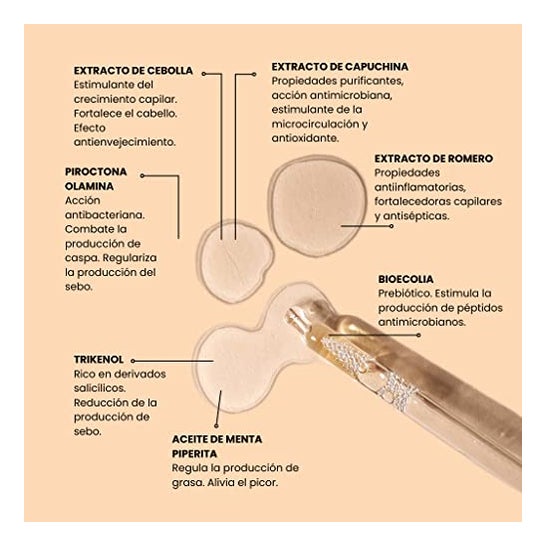 EXTRACTO DE CEBOLLA
Estimulante del crecimiento capilar. Fortalece el cabello. Efecto antienvejecimiento.

EXTRACTO DE CAPUCHINA
Propiedades purificantes, acción antimicrobiana, estimulante de la microcirculación y antioxidante.

PIROCTONA OLAMINA
Acción antibacteriana. Combate la producción de caspa. Regulariza la producción del sebo.

EXTRACTO DE ROMERO
Propiedades antiinflamatorias, fortalecedoras capilares y antisépticas.

BIOECOLIA
Prebiótico. Estimula la producción de péptidos antimicrobianos.

TRIKENOL
Rico en derivados salicílicos. Reducción de la producción de sebo.

ACEITE DE MENTA PIPERITA
Regula la producción de grasa. Alivia el picor.