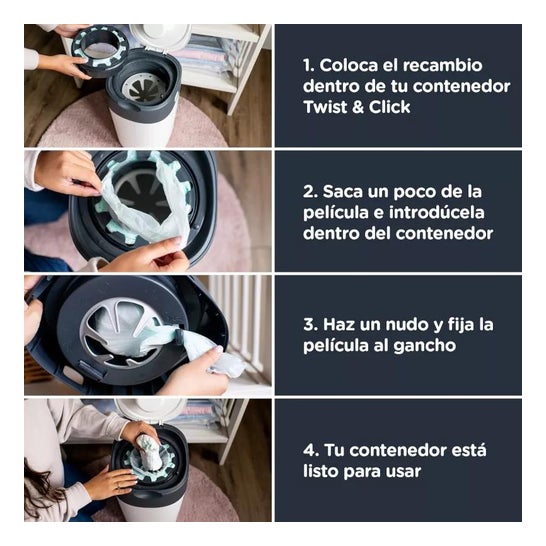 1. Coloca el recambio dentro de tu contenedor Twist & Click

2. Saca un poco de la película e introdúcela dentro del contenedor

3. Haz un nudo y fija la película al gancho

4. Tu contenedor está listo para usar