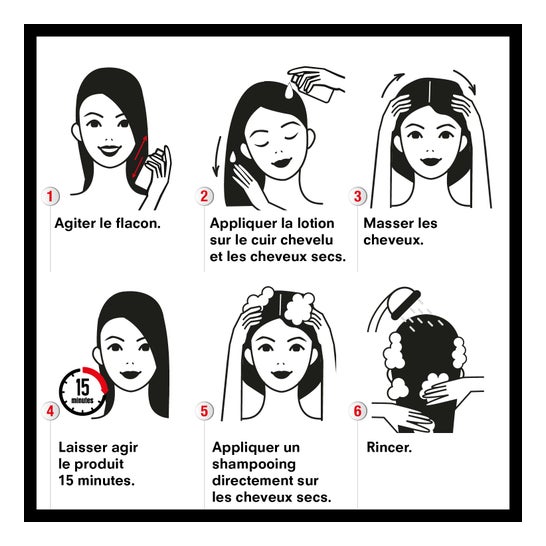 1
Agiter le flacon.

2
Appliquer la lotion sur le cuir chevelu et les cheveux secs.

3
Masser les cheveux.

15 minutes

4
Laisser agir le produit 15 minutes.

5
Appliquer un shampooing directement sur les cheveux secs.

6
Rincer.