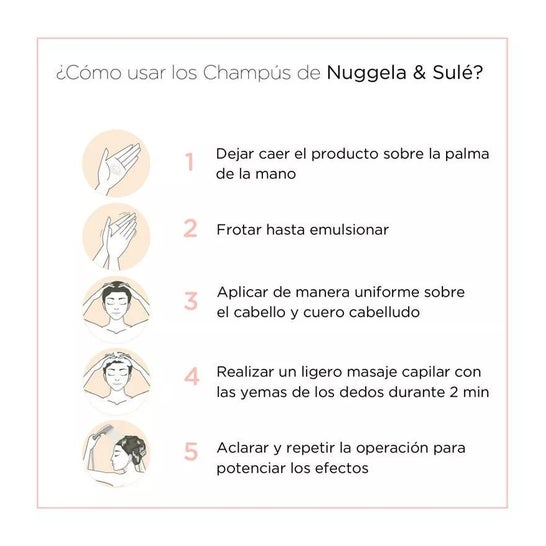 ¿Cómo usar los Champús de Nuggela & Sulé?

1 Dejar caer el producto sobre la palma de la mano

2 Frotar hasta emulsionar

3 Aplicar de manera uniforme sobre el cabello y cuero cabelludo

4 Realizar un ligero masaje capilar con las yemas de los dedos durante 2 min

5 Aclarar y repetir la operación para potenciar los efectos