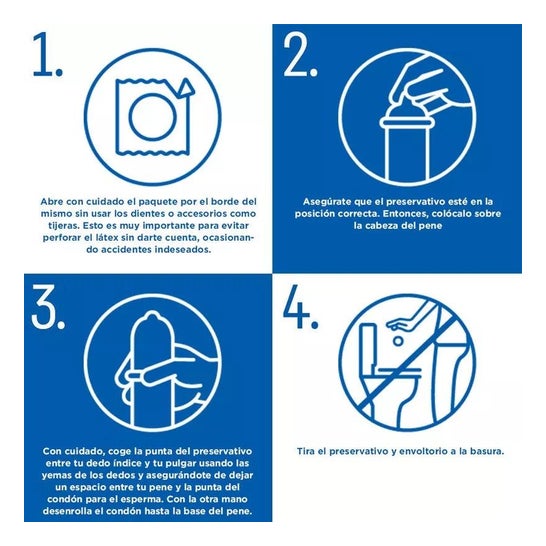 1.

Abre con cuidado el paquete por el borde del mismo sin usar los dientes o accesorios como tijeras. Esto es muy importante para evitar perforar el látex sin darte cuenta, ocasionando accidentes indeseados.

2.

Asegúrate que el preservativo esté en la posición correcta. Entonces, colócalo sobre la cabeza del pene

3.

Con cuidado, coge la punta del preservativo entre tu dedo índice y tu pulgar usando las yemas de los dedos y asegurándote de dejar un espacio entre tu pene y la punta del condón para el esperma. Con la otra mano desenrolla el condón hasta la base del pene.

4.

Tira el preservativo y envoltorio a la basura.