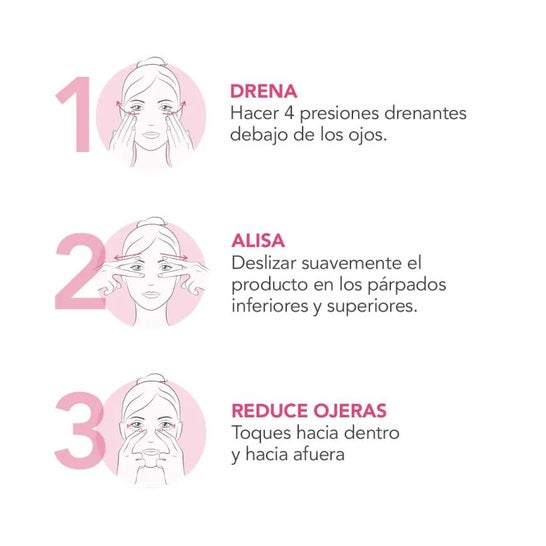 1
DRENA
Hacer 4 presiones drenantes debajo de los ojos.

2
ALISA
Deslizar suavemente el producto en los párpados inferiores y superiores.

3
REDUCE OJERAS
Toques hacia dentro y hacia afuera