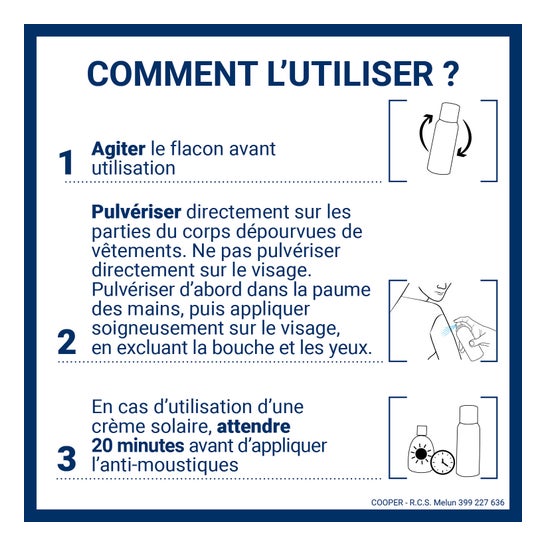 COMMENT L'UTILISER ?

1 Agiter le flacon avant utilisation

2 Pulvériser directement sur les parties du corps dépourvues de vêtements. Ne pas pulvériser directement sur le visage. Pulvériser d'abord dans la paume des mains, puis appliquer soigneusement sur le visage, en excluant la bouche et les yeux.

3 En cas d'utilisation d'une crème solaire, attendre 20 minutes avant d'appliquer l'anti-moustiques

COOPER - R.C.S. Melun 399 227 636