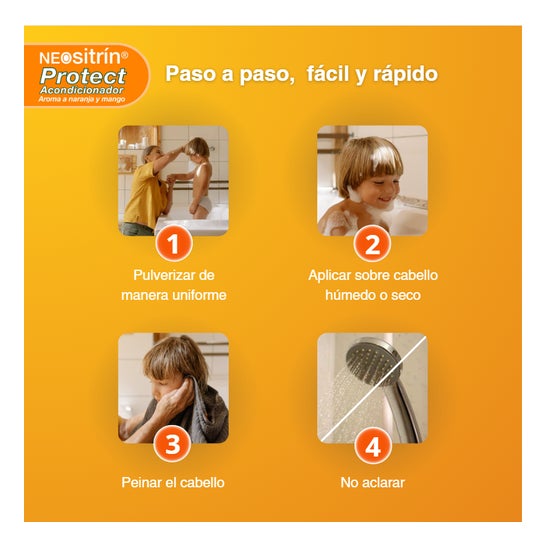 NEOsitrín®
Protect
Acondicionador
Aroma a naranja y mango

Paso a paso, fácil y rápido

1
Pulverizar de manera uniforme

2
Aplicar sobre cabello húmedo o seco

3
Peinar el cabello

4
No aclarar