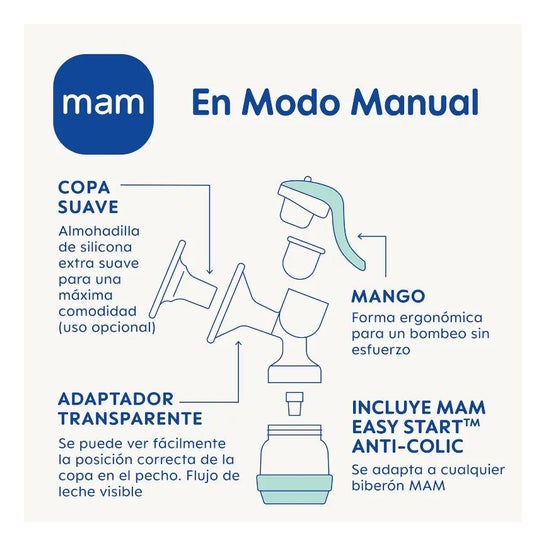 mam

En Modo Manual

COPA SUAVE

Almohadilla de silicona extra suave para una máxima comodidad (uso opcional)

MANGO

Forma ergonómica para un bombeo sin esfuerzo

ADAPTADOR TRANSPARENTE

Se puede ver fácilmente la posición correcta de la copa en el pecho. Flujo de leche visible

INCLUYE MAM EASY START™ ANTI-COLIC

Se adapta a cualquier biberón MAM