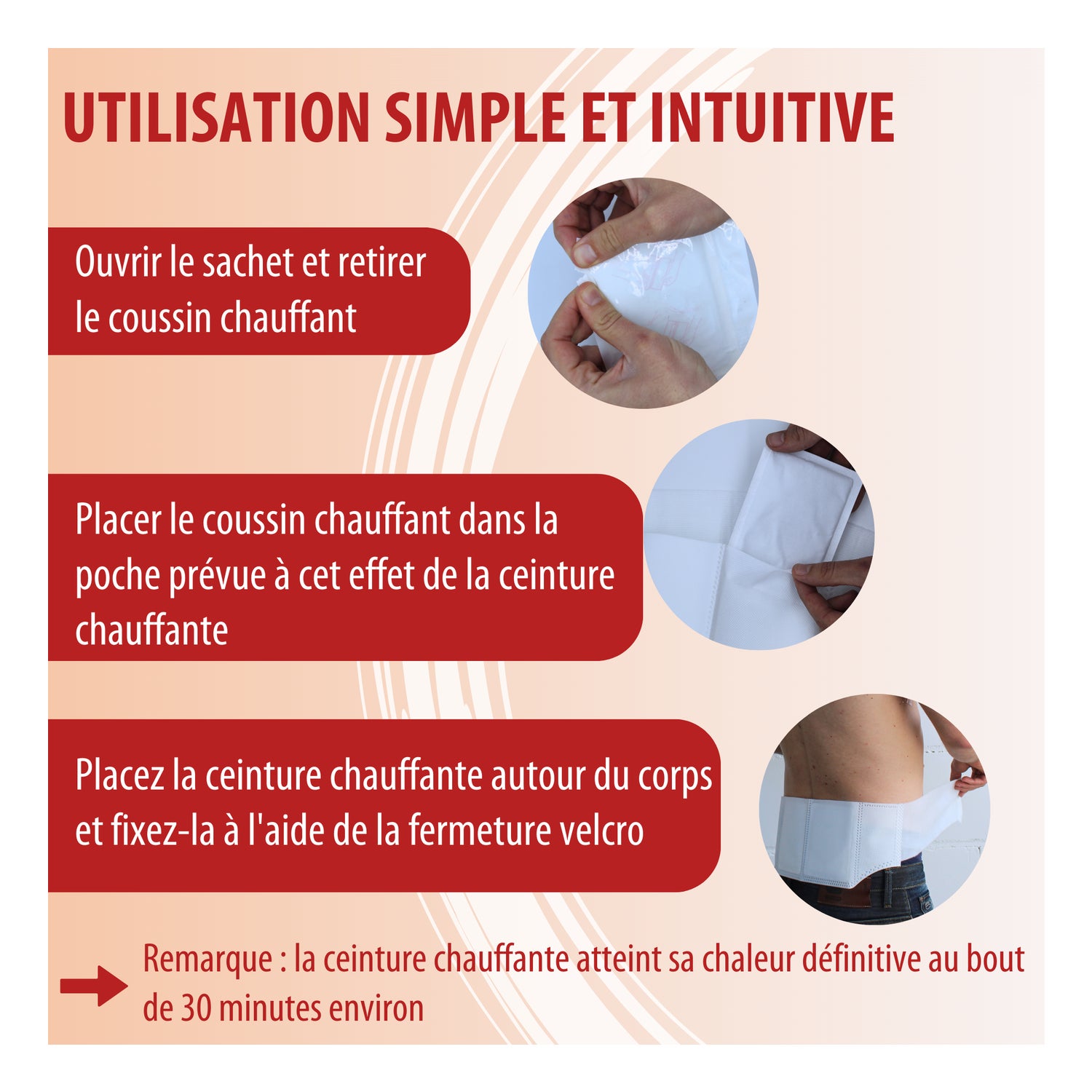 UTILISATION SIMPLE ET INTUITIVE

Ouvrir le sachet et retirer le coussin chauffant

Placer le coussin chauffant dans la poche prévue à cet effet de la ceinture chauffante

Placez la ceinture chauffante autour du corps et fixez-la à l'aide de la fermeture velcro

Remarque : la ceinture chauffante atteint sa chaleur définitive au bout de 30 minutes environ