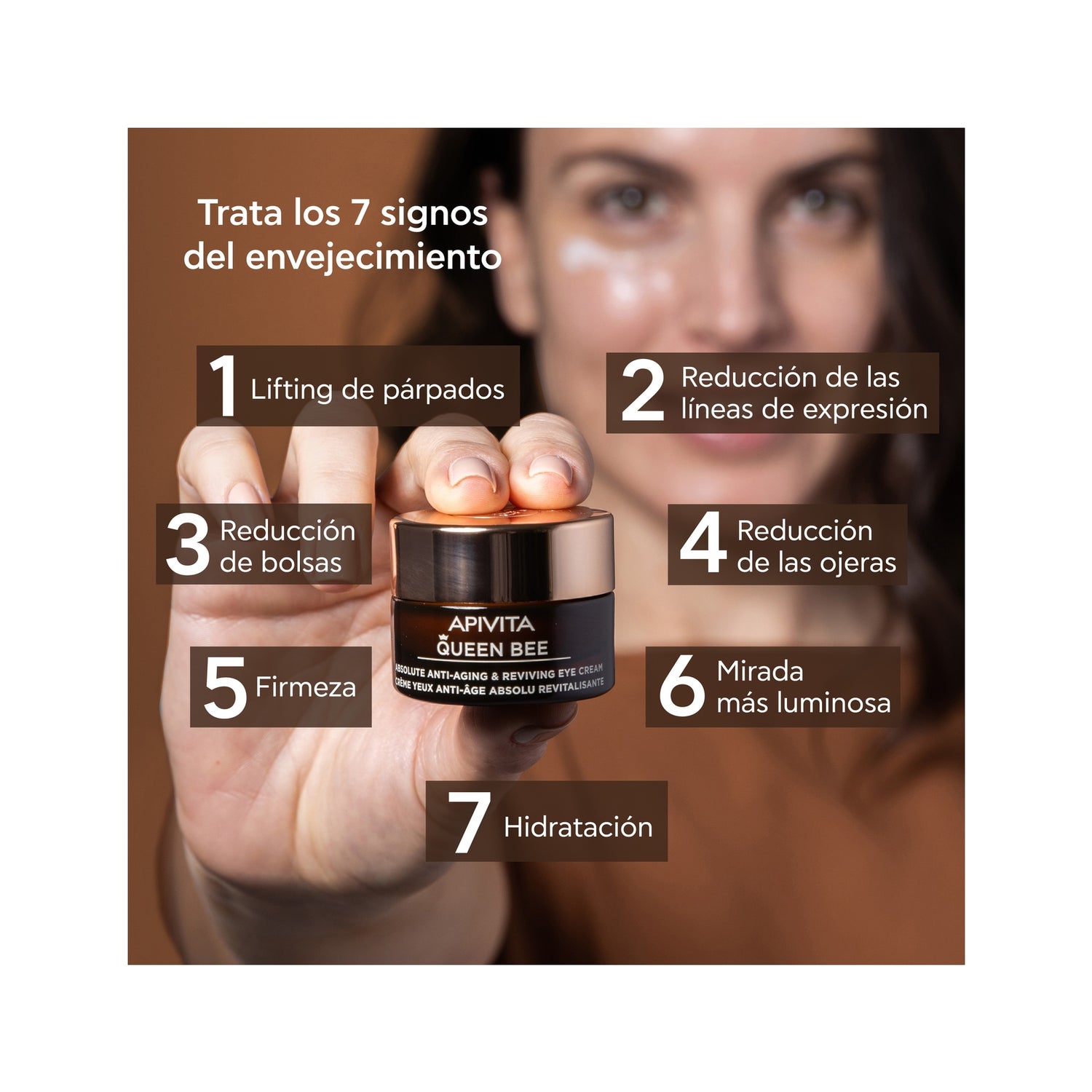 Trata los 7 signos del envejecimiento

1 Lifting de párpados

2 Reducción de las líneas de expresión

3 Reducción de bolsas

4 Reducción de las ojeras

APIVITA
QUEEN BEE
ABSOLUTE ANTI-AGING & REVIVING EYE CREAM
CRÈME YEUX ANTI-ÂGE ABSOLU REVITALISANTE

5 Firmeza

6 Mirada más luminosa

7 Hidratación